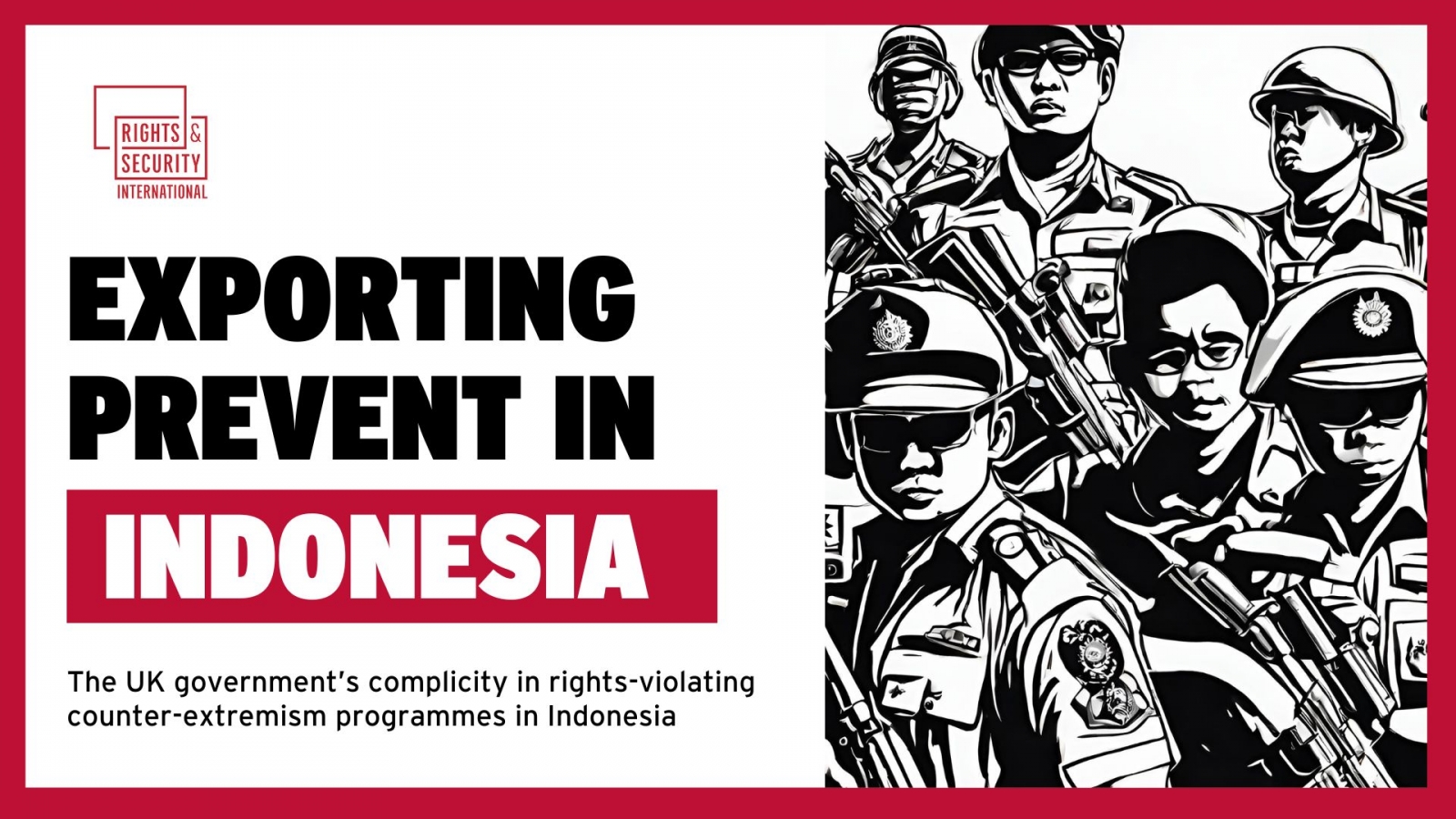 RIGHTS & SECURITY INTERNATIONAL

EXPORTING PREVENT IN INDONESIA

The UK government's complicity in rights-violating counter-extremism programmes in Indonesia